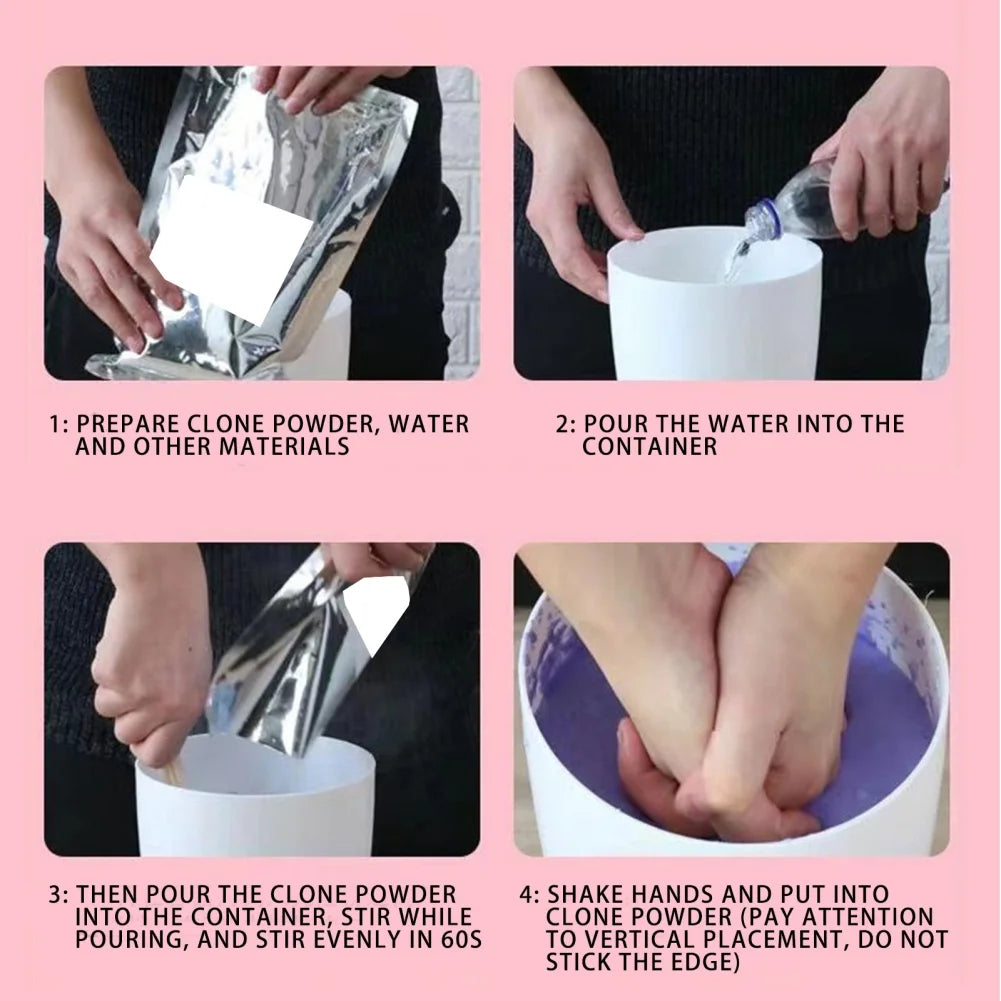 1: PREPARE CLONE POWDER, WATER AND OTHER MATERIALS

2: POUR THE WATER INTO THE CONTAINER

3: THEN POUR THE CLONE POWDER INTO THE CONTAINER, STIR WHILE POURING, AND STIR EVENLY IN 60S

4: SHAKE HANDS AND PUT INTO CLONE POWDER (PAY ATTENTION TO VERTICAL PLACEMENT, DO NOT STICK THE EDGE)