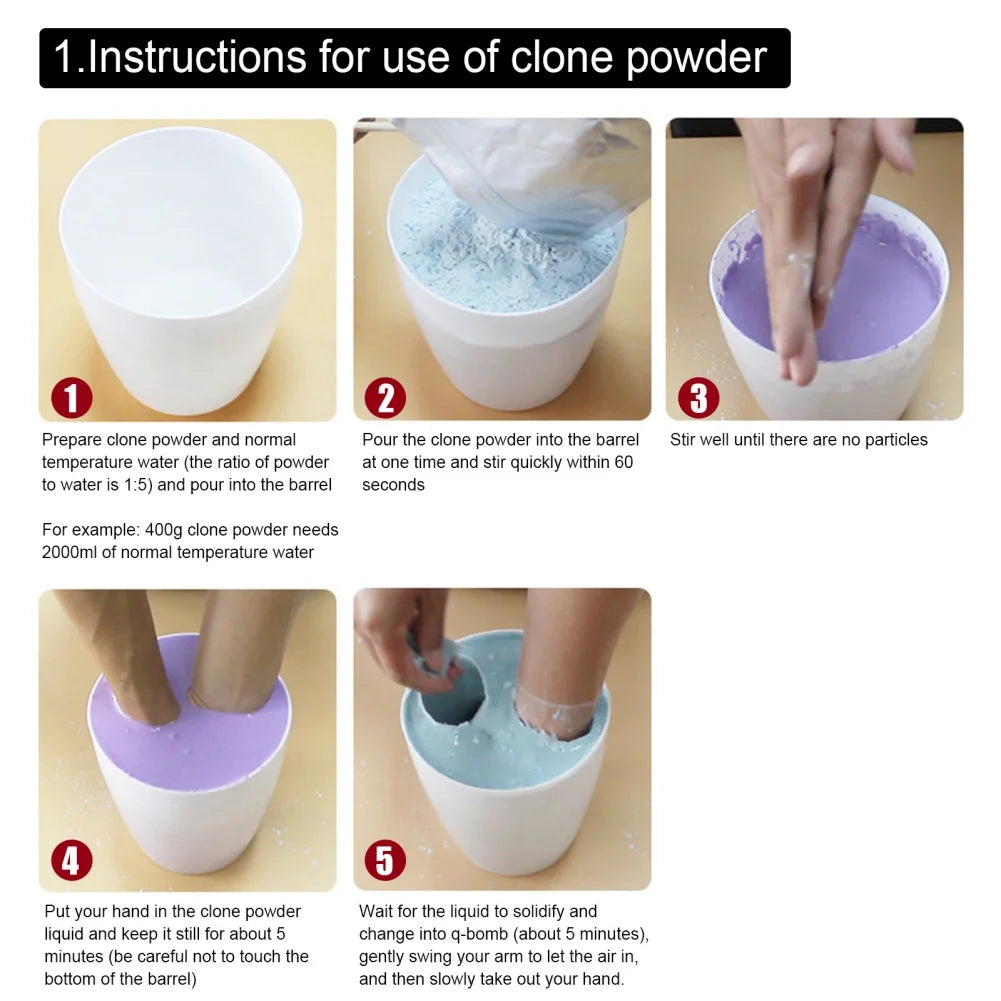 1.Instructions for use of clone powder

1

Prepare clone powder and normal temperature water (the ratio of powder to water is 1:5) and pour into the barrel

For example: 400g clone powder needs 2000ml of normal temperature water

2

Pour the clone powder into the barrel at one time and stir quickly within 60 seconds

3

Stir well until there are no particles

4

Put your hand in the clone powder liquid and keep it still for about 5 minutes (be careful not to touch the bottom of the barrel)

5

Wait for the liquid to solidify and change into q-bomb (about 5 minutes), gently swing your arm to let the air in, and then slowly take out your hand.